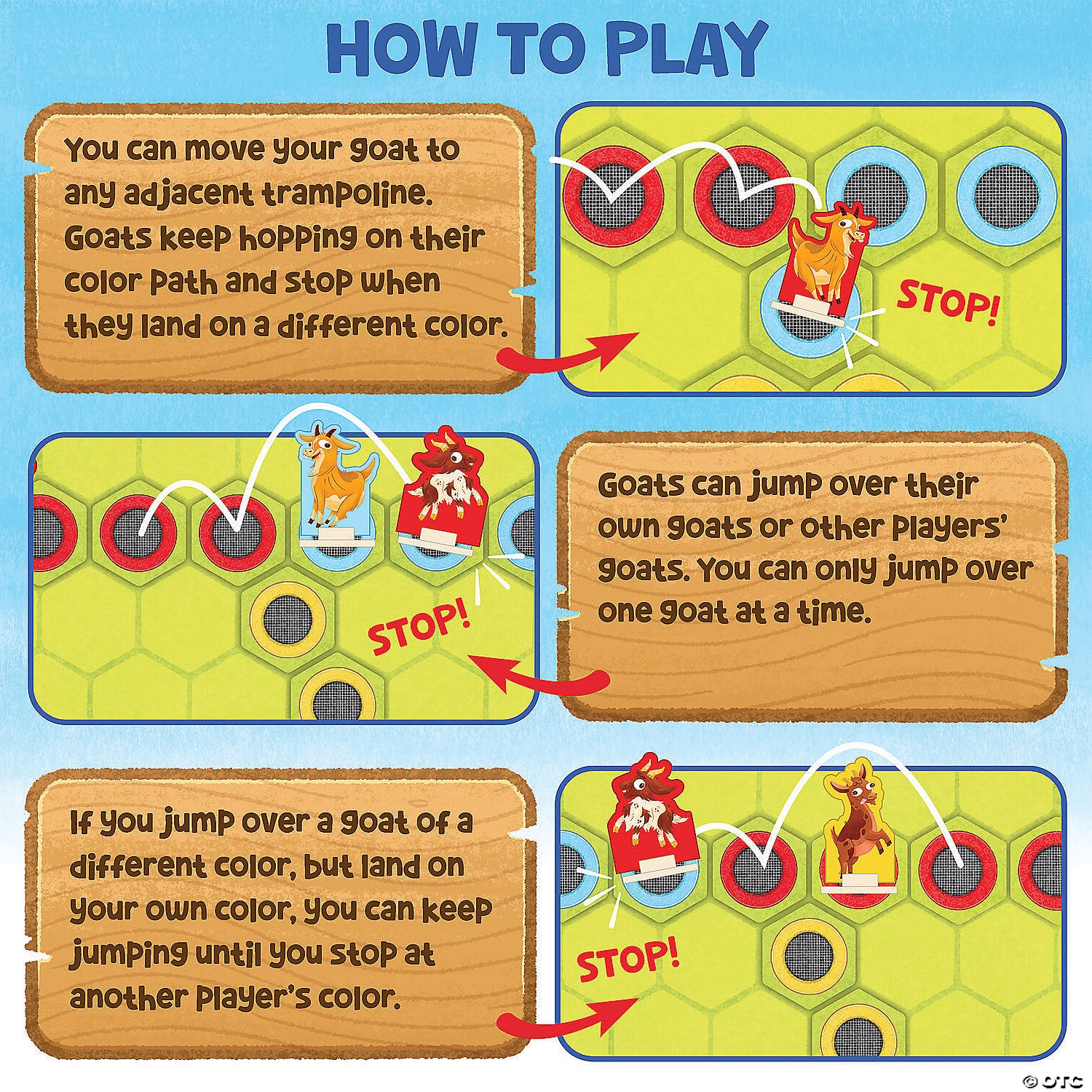 HOW TO PLAY

You can move your goat to any adjacent trampoline. Goats keep hopping on their color path and stop when they land on a different color.

STOP!

STOP!

Goats can jump over their own goats or other players' goats. You can only jump over one goat at a time.

If you jump over a goat of a different color, but land on your own color, you can keep jumping until you stop at another player's color.

STOP!

© OTC