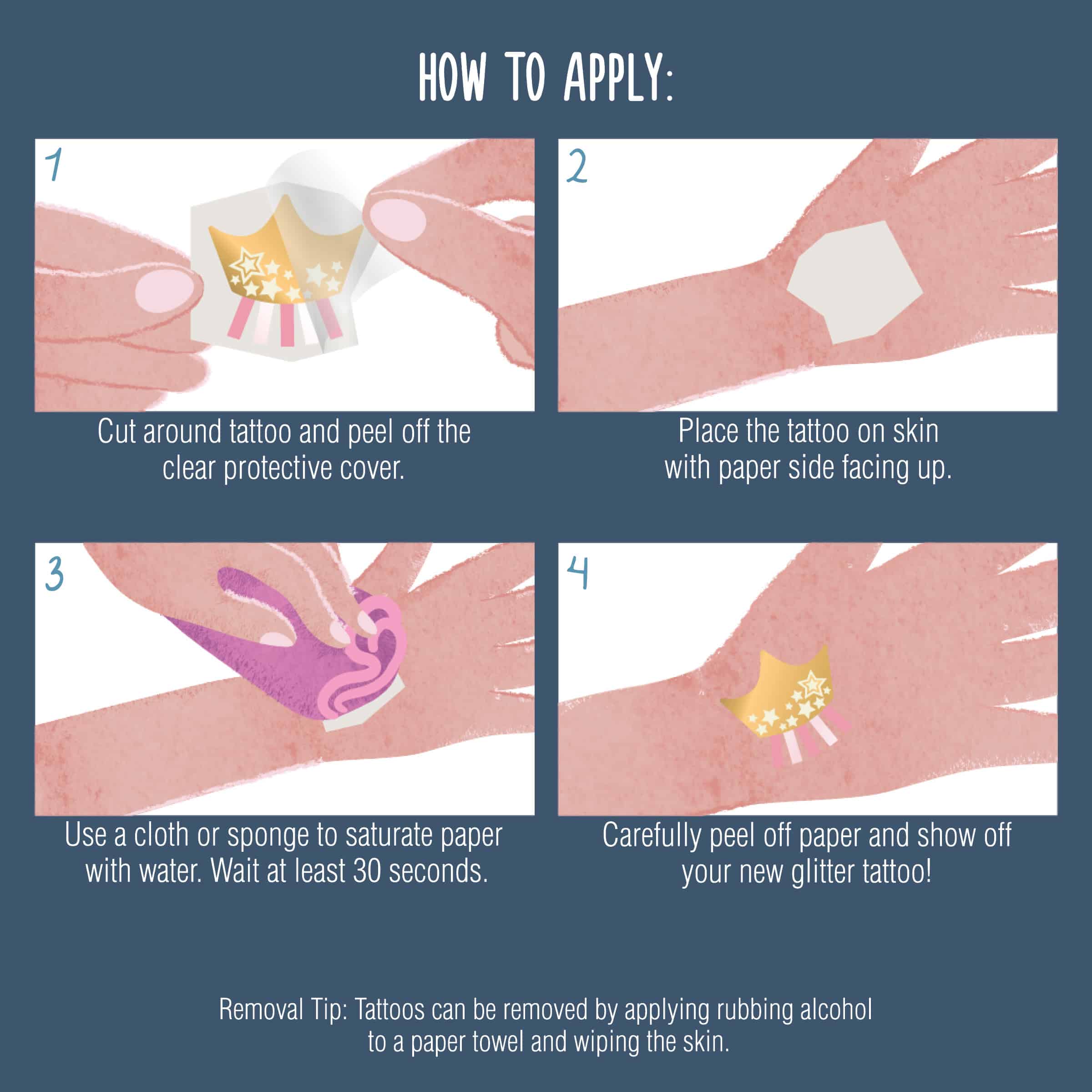 HOW TO APPLY:

1

Cut around tattoo and peel off the clear protective cover.

2

Place the tattoo on skin with paper side facing up.

3

Use a cloth or sponge to saturate paper with water. Wait at least 30 seconds.

4

Carefully peel off paper and show off your new glitter tattoo!

Removal Tip: Tattoos can be removed by applying rubbing alcohol to a paper towel and wiping the skin.