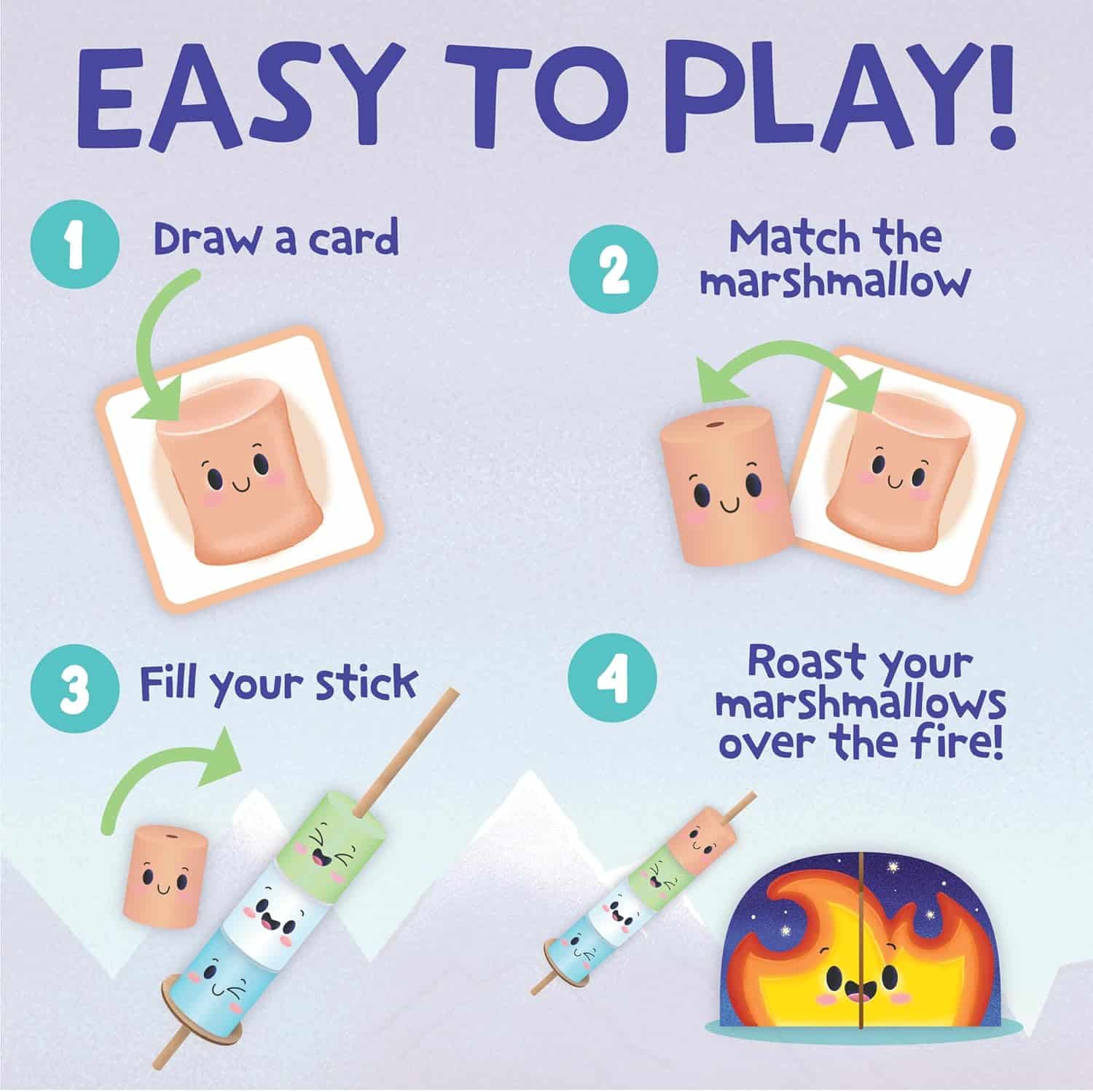 EASY TO PLAY!

1 Draw a card

2 Match the marshmallow

3 Fill your stick

4 Roast your marshmallows over the fire!